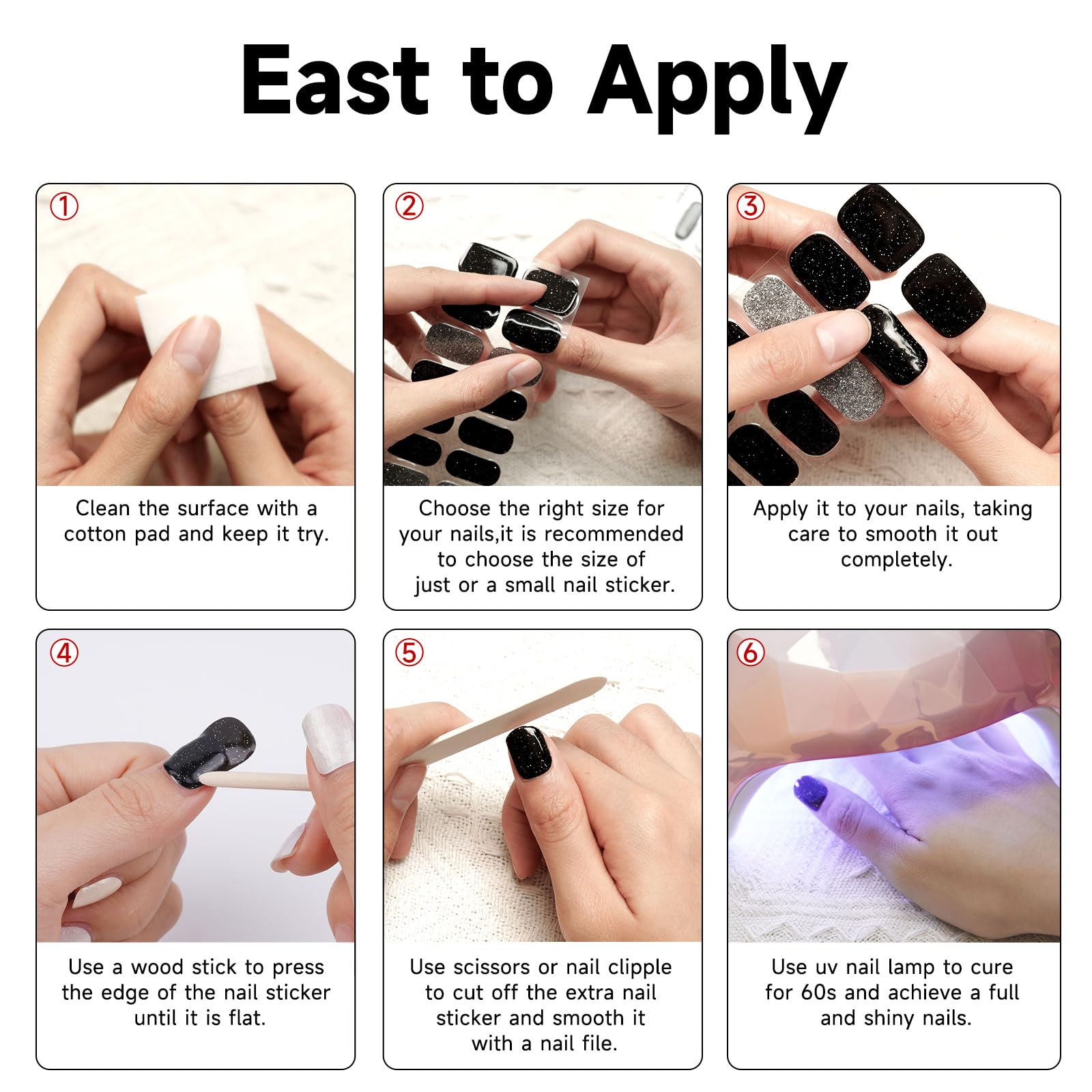 East to Apply

①
Clean the surface with a cotton pad and keep it try.

②
Choose the right size for your nails,it is recommended to choose the size of just or a small nail sticker.

③
Apply it to your nails, taking care to smooth it out completely.

④
Use a wood stick to press the edge of the nail sticker until it is flat.

⑤
Use scissors or nail clipple to cut off the extra nail sticker and smooth it with a nail file.

⑥
Use uv nail lamp to cure for 60s and achieve a full and shiny nails.